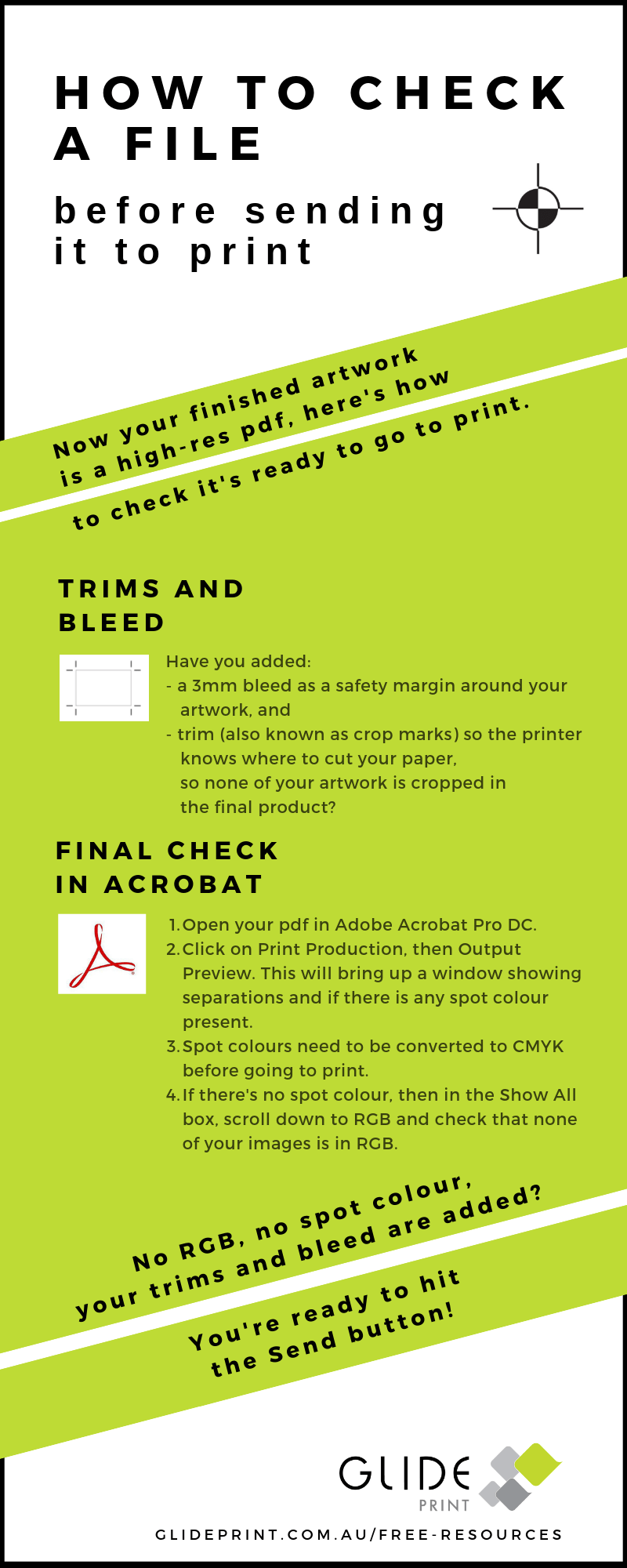 HOW TO CHECK A FILE

before sending it to print

Now your finished artwork is a high-res pdf, here's how to check it's ready to go to print.

TRIMS AND BLEED

Have you added:
- a 3mm bleed as a safety margin around your artwork, and
- trim (also known as crop marks) so the printer knows where to cut your paper, so none of your artwork is cropped in the final product?

FINAL CHECK IN ACROBAT

1. Open your pdf in Adobe Acrobat Pro DC.
2. Click on Print Production, then Output Preview. This will bring up a window showing separations and if there is any spot colour present.
3. Spot colours need to be converted to CMYK before going to print.
4. If there's no spot colour, then in the Show All box, scroll down to RGB and check that none of your images is in RGB.

No RGB, no spot colour, your trims and bleed are added?

You're ready to hit the Send button!

GLIDE PRINT

GLIDEPRINT.COM.AU/FREE-RESOURCES